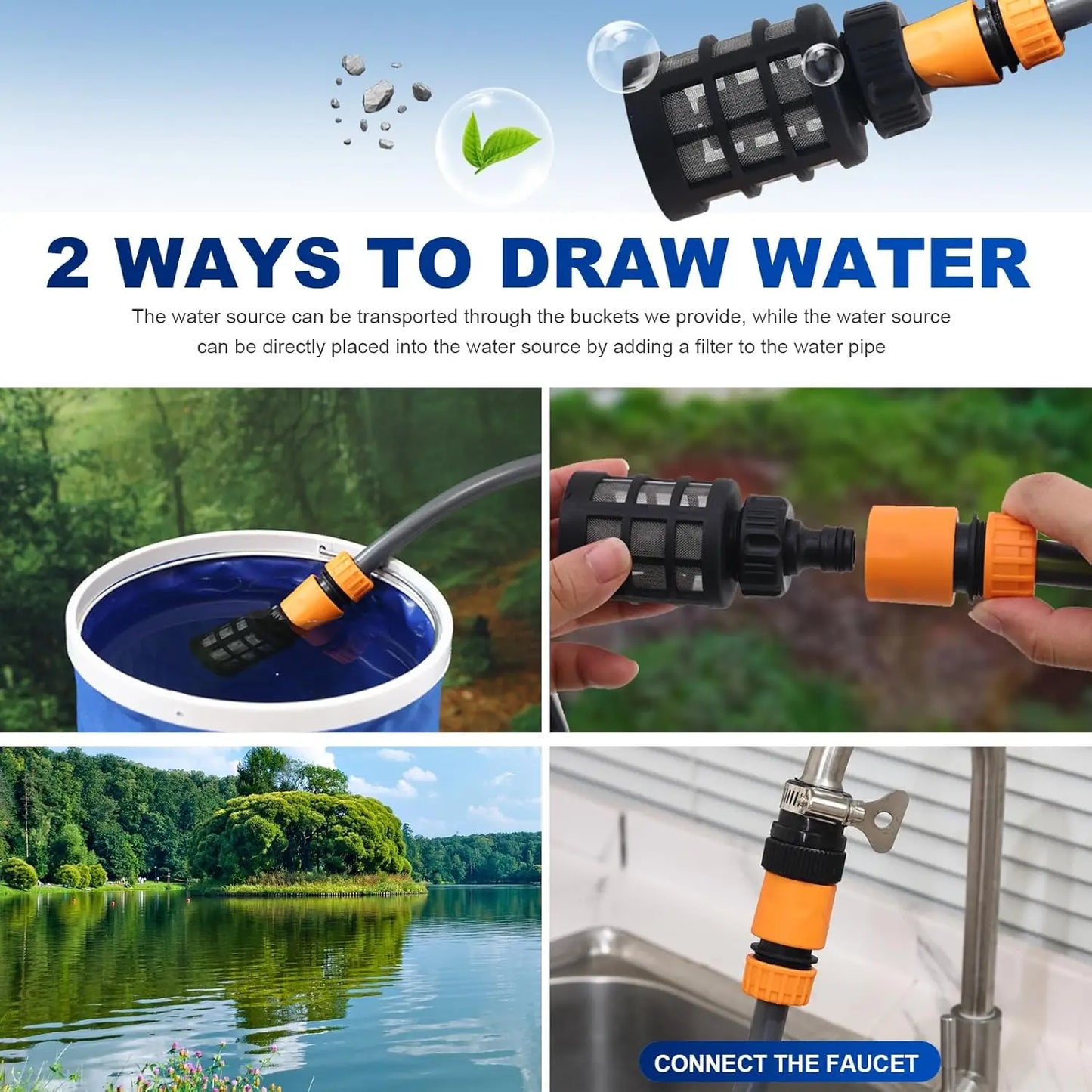 2 WAYS TO DRAW WATER

The water source can be transported through the buckets we provide, while the water source can be directly placed into the water source by adding a filter to the water pipe

CONNECT THE FAUCET